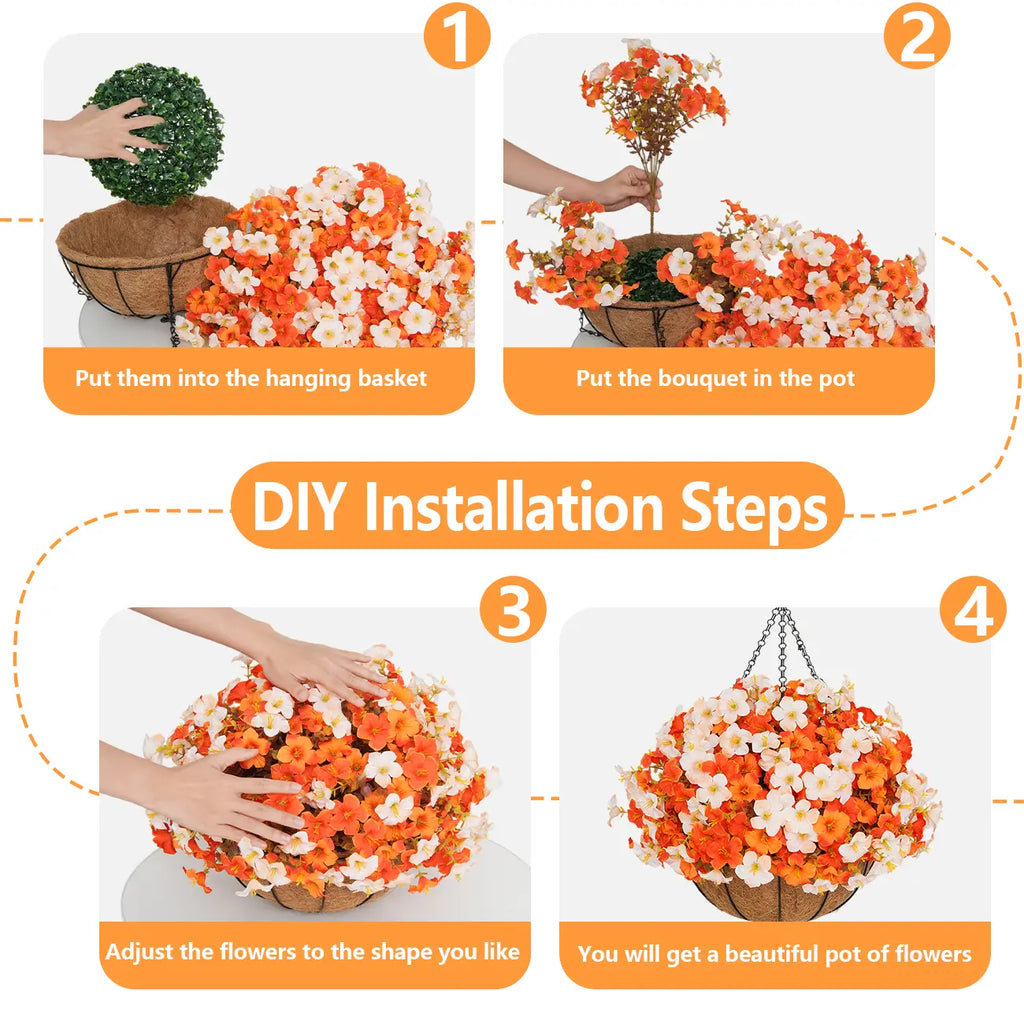 1

Put them into the hanging basket

2

Put the bouquet in the pot

DIY Installation Steps

3

Adjust the flowers to the shape you like

4

You will get a beautiful pot of flowers